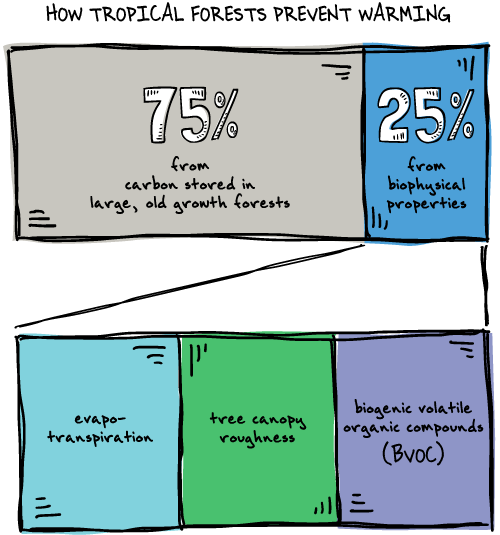 HOW TROPICAL FORESTS PREVENT WARMING

75%
from carbon stored in large, old growth forests

25%
from biophysical properties

evapo-transpiration

tree canopy roughness

biogenic volatile organic compounds (BVOC)